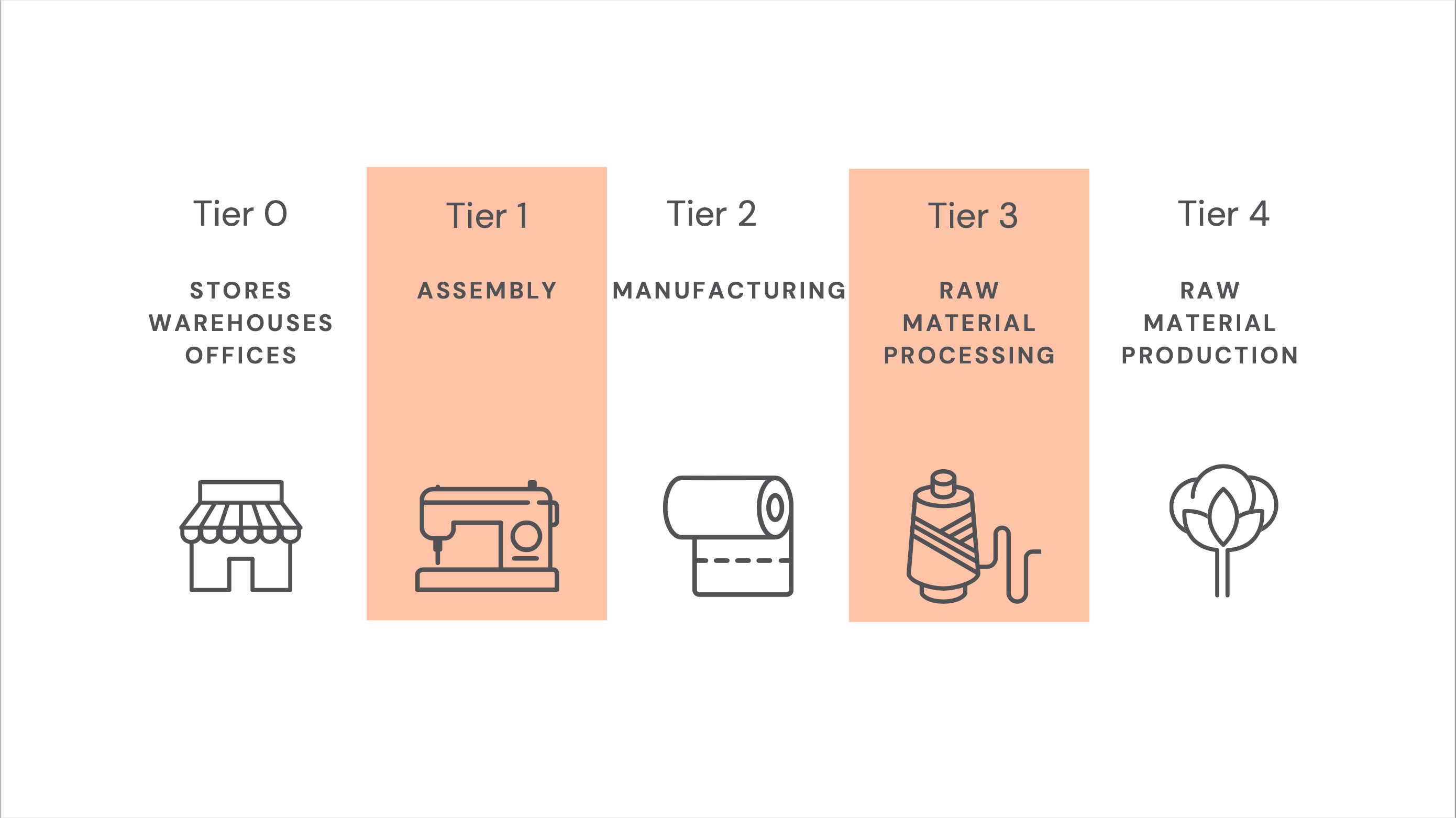 Tier 0

STORES
WAREHOUSES
OFFICES

Tier 1

ASSEMBLY

Tier 2

MANUFACTURING

Tier 3

RAW
MATERIAL
PROCESSING

Tier 4

RAW
MATERIAL
PRODUCTION